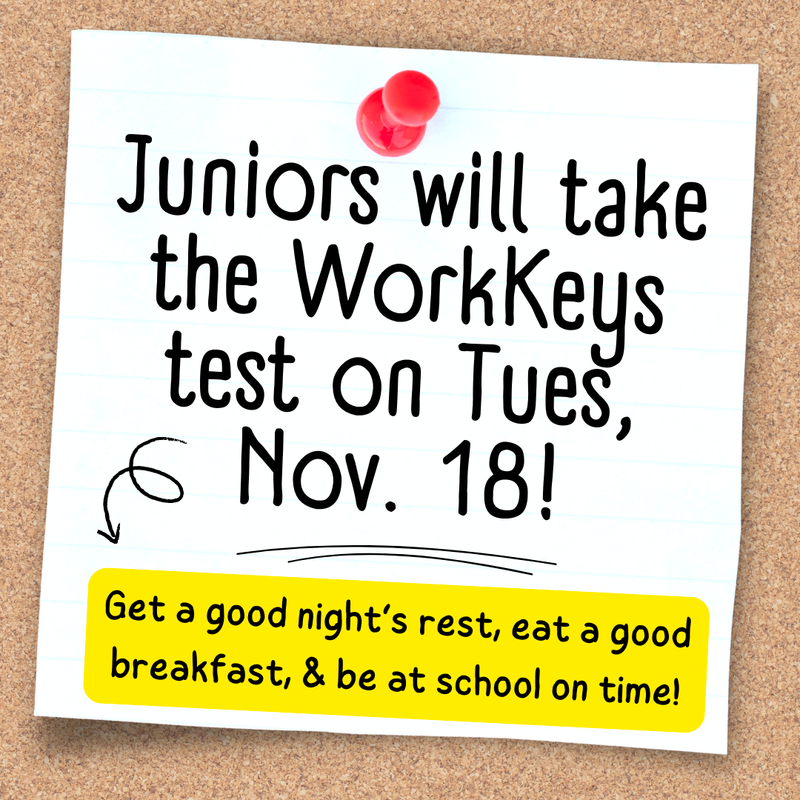 Juniors will take the WorkKeys test on Tues, Nov. 18!

Get a good night's rest, eat a good breakfast, & be at school on time!