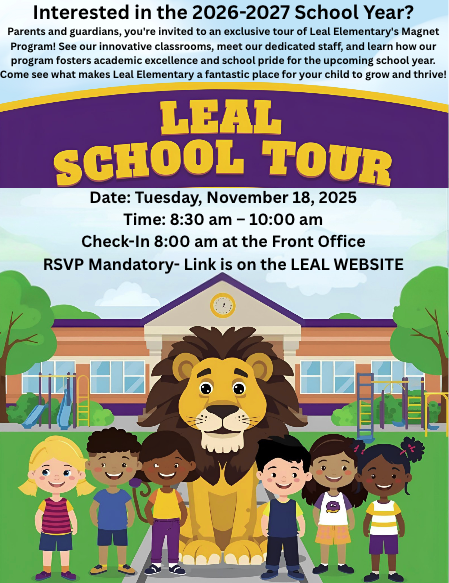 Interested in the 2026-2027 School Year?

Parents and guardians, you're invited to an exclusive tour of Leal Elementary's Magnet Program! See our innovative classrooms, meet our dedicated staff, and learn how our program fosters academic excellence and school pride for the upcoming school year. Come see what makes Leal Elementary a fantastic place for your child to grow and thrive!

LEAL SCHOOL TOUR

Date: Tuesday, November 18, 2025
Time: 8:30 am – 10:00 am
Check-In 8:00 am at the Front Office
RSVP Mandatory- Link is on the LEAL WEBSITE