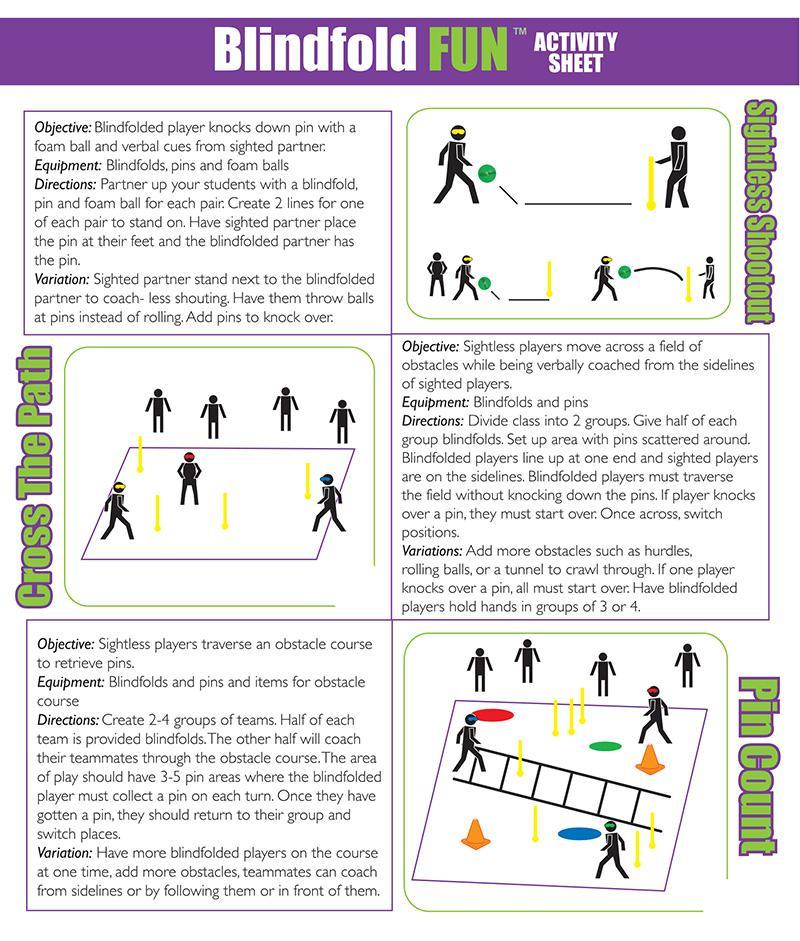 Blindfold FUN™ ACTIVITY SHEET

Objective: Blindfolded player knocks down pin with a foam ball and verbal cues from sighted partner.
Equipment: Blindfolds, pins and foam balls
Directions: Partner up your students with a blindfold, pin and foam ball for each pair. Create 2 lines for one of each pair to stand on. Have sighted partner place the pin at their feet and the blindfolded partner has the pin.
Variation: Sighted partner stand next to the blindfolded partner to coach- less shouting. Have them throw balls at pins instead of rolling. Add pins to knock over.

Sightless Shootout

Cross The Path

Objective: Sightless players move across a field of obstacles while being verbally coached from the sidelines of sighted players.
Equipment: Blindfolds and pins
Directions: Divide class into 2 groups. Give half of each group blindfolds. Set up area with pins scattered around. Blindfolded players line up at one end and sighted players are on the sidelines. Blindfolded players must traverse the field without knocking down the pins. If player knocks over a pin, they must start over. Once across, switch positions.
Variations: Add more obstacles such as hurdles, rolling balls, or a tunnel to crawl through. If one player knocks over a pin, all must start over. Have blindfolded players hold hands in groups of 3 or 4.

Objective: Sightless players traverse an obstacle course to retrieve pins.
Equipment: Blindfolds and pins and items for obstacle course
Directions: Create 2-4 groups of teams. Half of each team is provided blindfolds. The other half will coach their teammates through the obstacle course. The area of play should have 3-5 pin areas where the blindfolded player must collect a pin on each turn. Once they have gotten a pin, they should return to their group and switch places.
Variation: Have more blindfolded players on the course at one time, add more obstacles, teammates can coach from sidelines or by following them or in front of them.

Pin Count