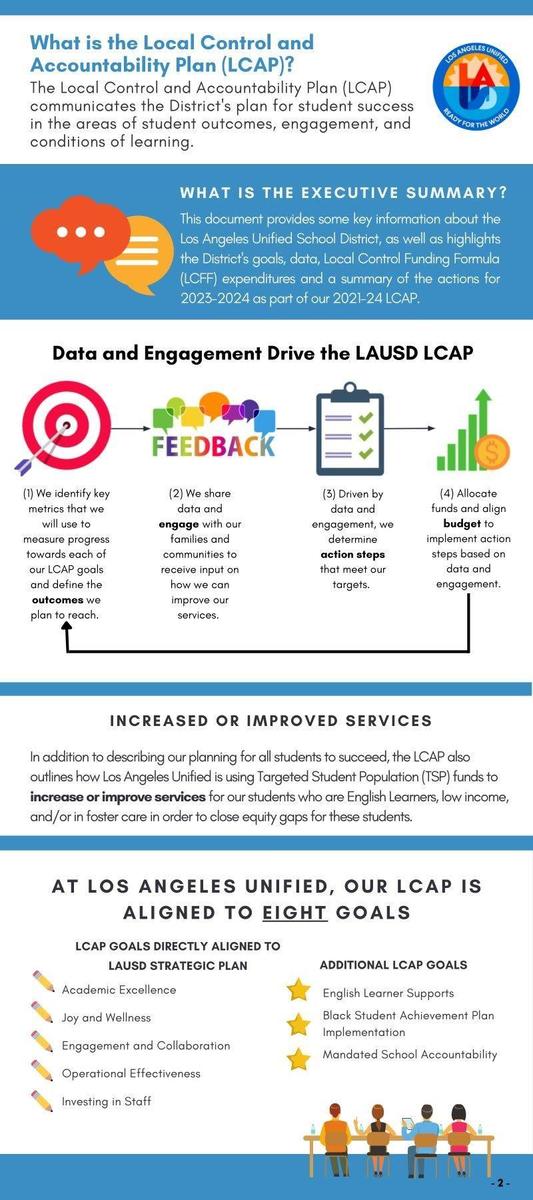 What is the Local Control and Accountability Plan (LCAP)?

The Local Control and Accountability Plan (LCAP) communicates the District's plan for student success in the areas of student outcomes, engagement, and conditions of learning.

LOS ANGELES UNIFIED
LAUSD
READY FOR THE WORLD

WHAT IS THE EXECUTIVE SUMMARY?

This document provides some key information about the Los Angeles Unified School District, as well as highlights the District's goals, data, Local Control Funding Formula (LCFF) expenditures and a summary of the actions for 2023-2024 as part of our 2021-24 LCAP.

Data and Engagement Drive the LAUSD LCAP

FEEDBACK

(1) We identify key metrics that we will use to measure progress towards each of our LCAP goals and define the outcomes we plan to reach.

(2) We share data and engage with our families and communities to receive input on how we can improve our services.

(3) Driven by data and engagement, we determine action steps that meet our targets.

(4) Allocate funds and align budget to implement action steps based on data and engagement.

INCREASED OR IMPROVED SERVICES

In addition to describing our planning for all students to succeed, the LCAP also outlines how Los Angeles Unified is using Targeted Student Population (TSP) funds to increase or improve services for our students who are English Learners, low income, and/or in foster care in order to close equity gaps for these students.

AT LOS ANGELES UNIFIED, OUR LCAP IS ALIGNED TO EIGHT GOALS

LCAP GOALS DIRECTLY ALIGNED TO LAUSD STRATEGIC PLAN

Academic Excellence

Joy and Wellness

Engagement and Collaboration

Operational Effectiveness

Investing in Staff

ADDITIONAL LCAP GOALS

English Learner Supports

Black Student Achievement Plan Implementation

Mandated School Accountability

- 2 -