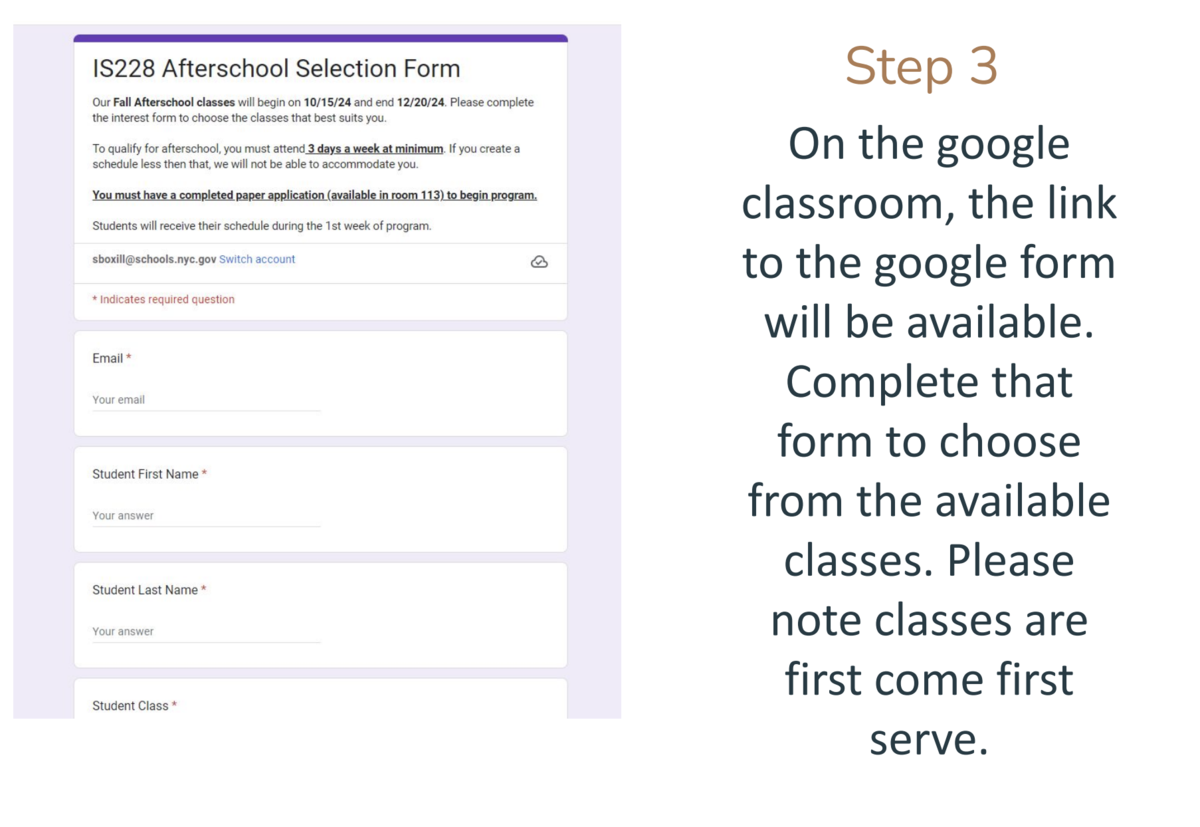 IS228 Afterschool Selection Form

Our Fall Afterschool classes will begin on 10/15/24 and end 12/20/24. Please complete the interest form to choose the classes that best suits you.

To qualify for afterschool, you must attend 3 days a week at minimum. If you create a schedule less then that, we will not be able to accommodate you.

You must have a completed paper application (available in room 113) to begin program.

Students will receive their schedule during the 1st week of program.

sboxill@schools.nyc.gov Switch account

* Indicates required question

Email *

Your email

Student First Name *

Your answer

Student Last Name *

Your answer

Student Class *

Step 3

On the google classroom, the link to the google form will be available. Complete that form to choose from the available classes. Please note classes are first come first serve.