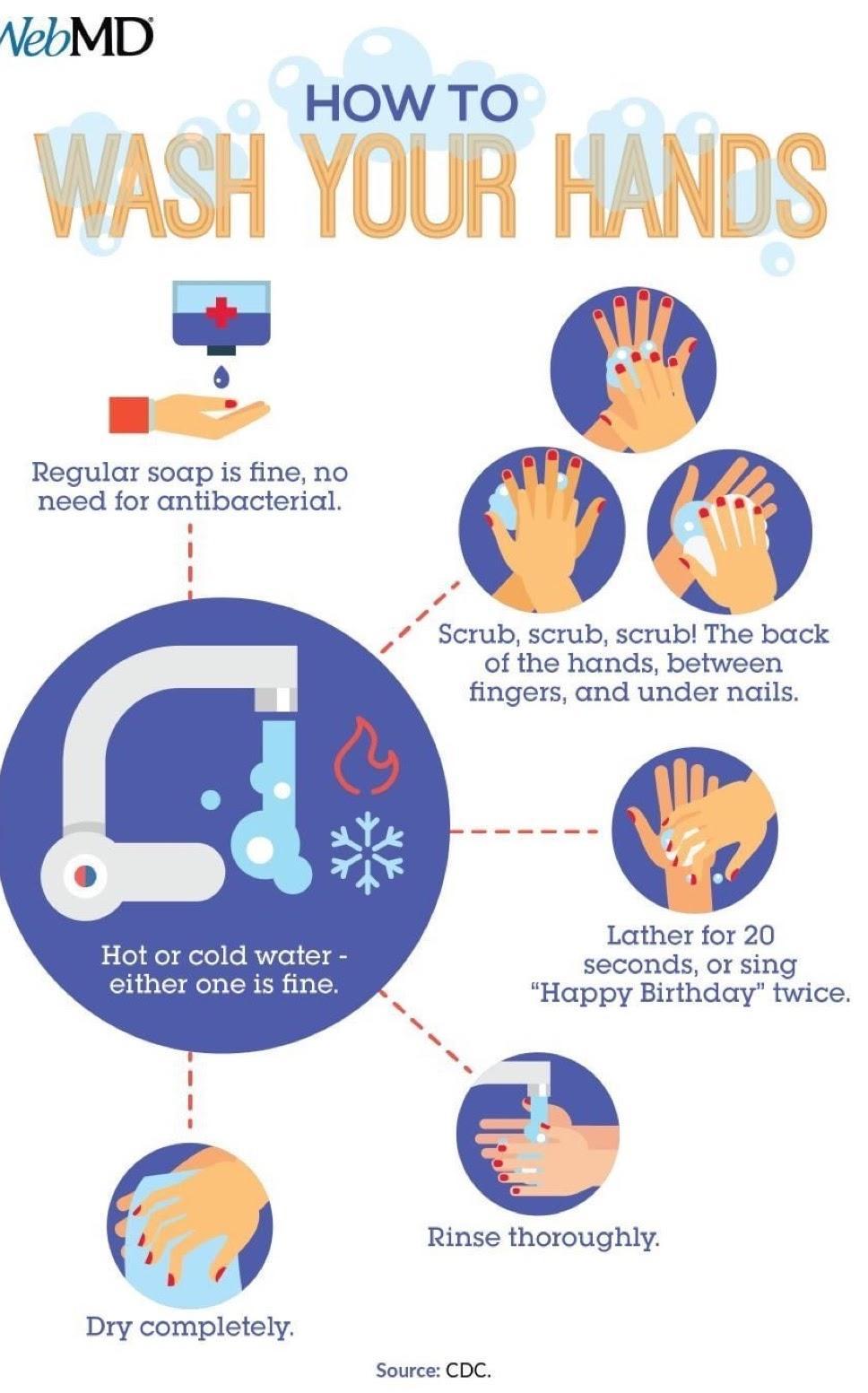 WebMD

HOW TO
WASH YOUR HANDS

Regular soap is fine, no need for antibacterial.

Scrub, scrub, scrub! The back of the hands, between fingers, and under nails.

Hot or cold water - either one is fine.

Lather for 20 seconds, or sing "Happy Birthday" twice.

Rinse thoroughly.

Dry completely.

Source: CDC.