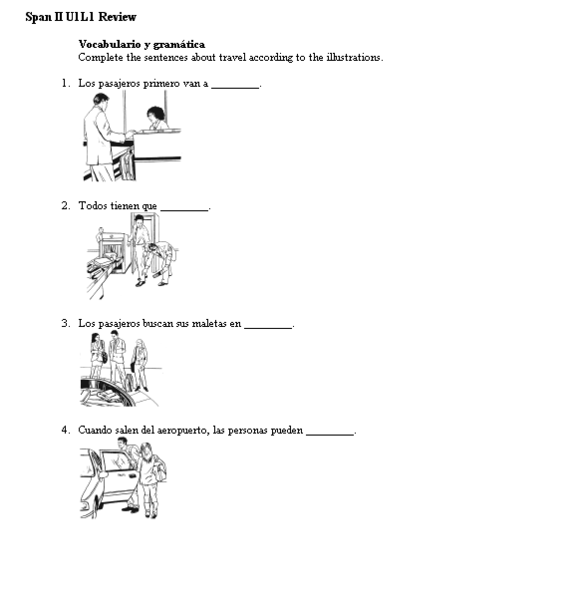 Span II U1L1 Review

Vocabulario y gramática
Complete the sentences about travel according to the illustrations.

1. Los pasajeros primero van a ________.

2. Todos tienen que ________.

3. Los pasajeros buscan sus maletas en ________.

4. Cuando salen del aeropuerto, las personas pueden ________.