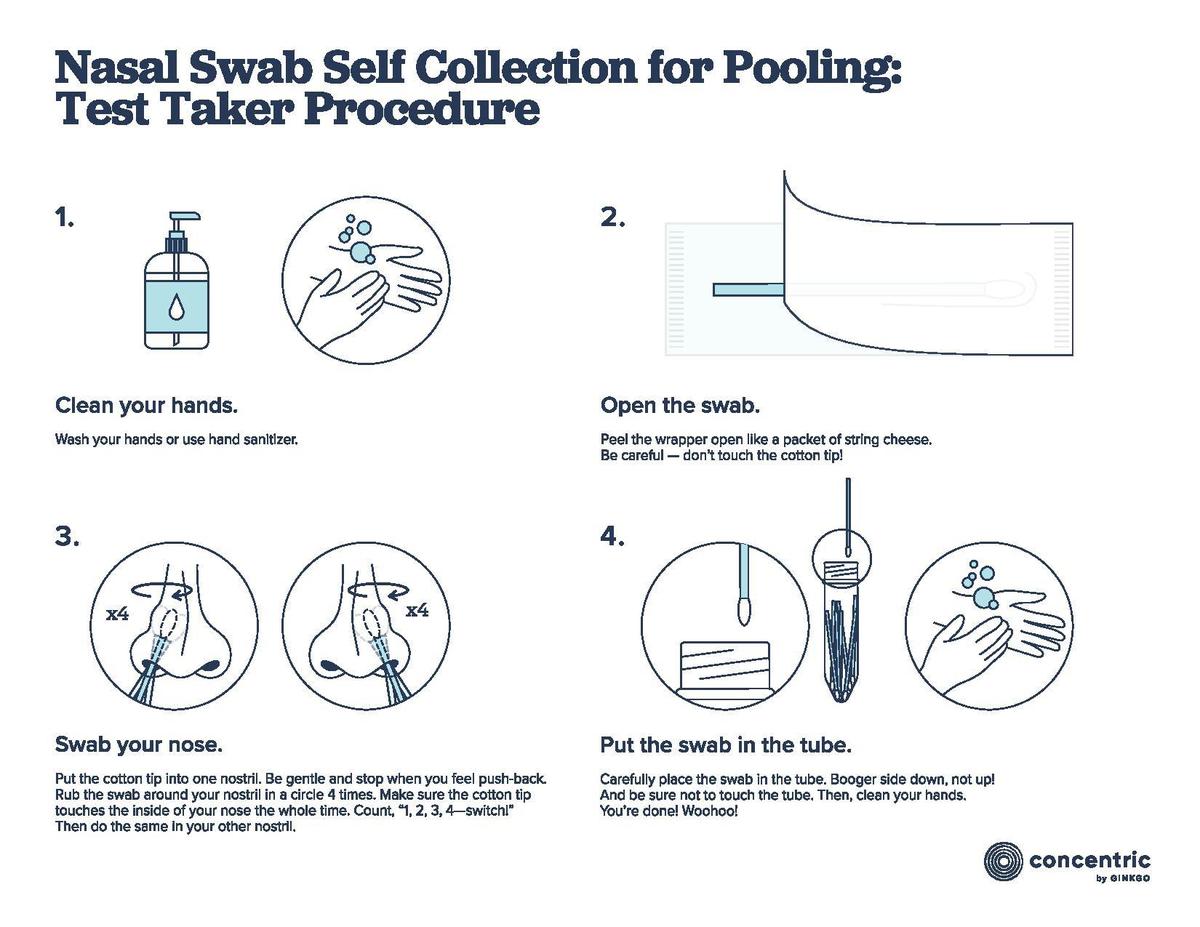 Nasal Swab Self Collection for Pooling: Test Taker Procedure

1.

Clean your hands.

Wash your hands or use hand sanitizer.

2.

Open the swab.

Peel the wrapper open like a packet of string cheese. Be careful — don't touch the cotton tip!

3.

x4

x4

Swab your nose.

Put the cotton tip into one nostril. Be gentle and stop when you feel push-back. Rub the swab around your nostril in a circle 4 times. Make sure the cotton tip touches the inside of your nose the whole time. Count, "1, 2, 3, 4—switch!" Then do the same in your other nostril.

4.

Put the swab in the tube.

Carefully place the swab in the tube. Booger side down, not up! And be sure not to touch the tube. Then, clean your hands. You're done! Woohoo!

concentric by GINKGO