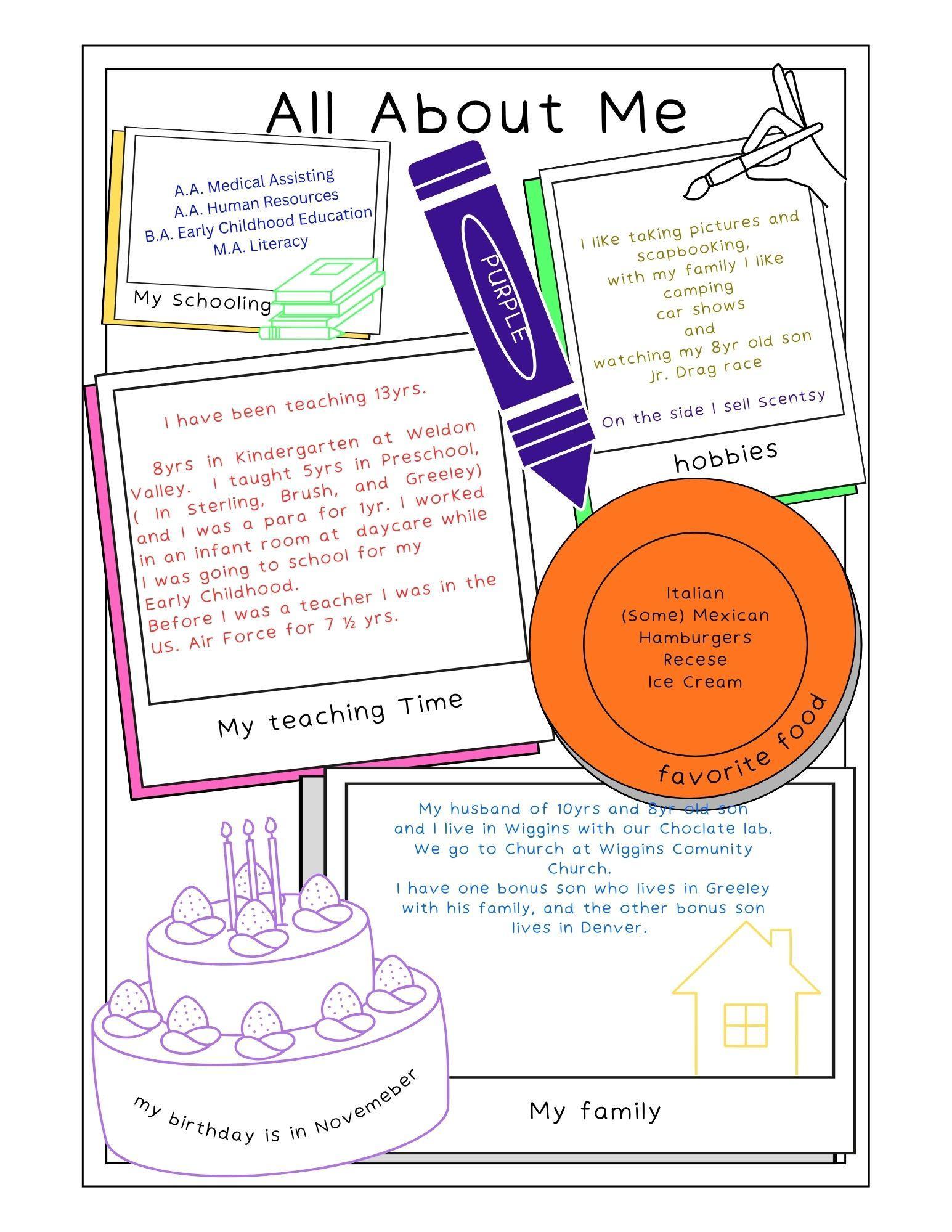 All About Me

A.A. Medical Assisting
A.A. Human Resources
B.A. Early Childhood Education
M.A. Literacy

My Schooling

PURPLE

I liKe taKing pictures and scapbooKing,
with my family I liKe camping
car shows
and
watching my 8yr old son Jr. Drag race

On the side I sell Scentsy

hobbies

I have been teaching 13yrs.

8yrs in Kindergarten at Weldon Valley. I taught 5yrs in Preschool, ( In Sterling, Brush, and Greeley) and I was a para for 1yr. I worKed in an infant room at daycare while I was going to school for my Early Childhood.
Before I was a teacher I was in the US. Air Force for 7 ½ yrs.

My teaching Time

Italian
(Some) Mexican
Hamburgers
Recese
Ice Cream

favorite food

My husband of 10yrs and 8yr old son and I live in Wiggins with our Choclate lab.
We go to Church at Wiggins Comunity Church.
I have one bonus son who lives in Greeley with his family, and the other bonus son lives in Denver.

My family

my birthday is in Novemeber