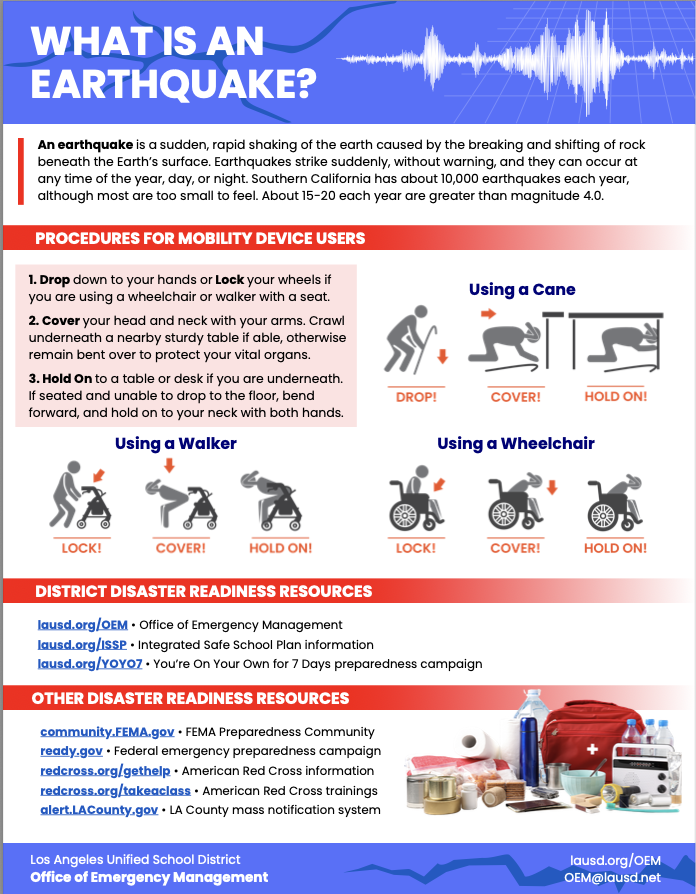 WHAT IS AN EARTHQUAKE?

An earthquake is a sudden, rapid shaking of the earth caused by the breaking and shifting of rock beneath the Earth's surface. Earthquakes strike suddenly, without warning, and they can occur at any time of the year, day, or night. Southern California has about 10,000 earthquakes each year, although most are too small to feel. About 15-20 each year are greater than magnitude 4.0.

PROCEDURES FOR MOBILITY DEVICE USERS

1. Drop down to your hands or Lock your wheels if you are using a wheelchair or walker with a seat.

2. Cover your head and neck with your arms. Crawl underneath a nearby sturdy table if able, otherwise remain bent over to protect your vital organs.

3. Hold On to a table or desk if you are underneath. If seated and unable to drop to the floor, bend forward, and hold on to your neck with both hands.

Using a Cane

DROP! COVER! HOLD ON!

Using a Walker

LOCK! COVER! HOLD ON!

Using a Wheelchair

LOCK! COVER! HOLD ON!

DISTRICT DISASTER READINESS RESOURCES

lausd.org/OEM • Office of Emergency Management
lausd.org/ISSP • Integrated Safe School Plan information
lausd.org/YOYO7 • You're On Your Own for 7 Days preparedness campaign

OTHER DISASTER READINESS RESOURCES

community.FEMA.gov • FEMA Preparedness Community
ready.gov • Federal emergency preparedness campaign
redcross.org/gethelp • American Red Cross information
redcross.org/takeaclass • American Red Cross trainings
alert.LACounty.gov • LA County mass notification system

Los Angeles Unified School District
Office of Emergency Management

lausd.org/OEM
OEM@lausd.net