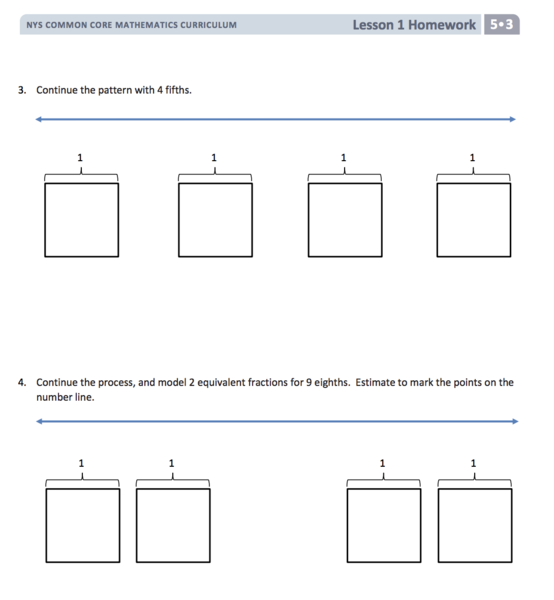 NYS COMMON CORE MATHEMATICS CURRICULUM

Lesson 1 Homework 5•3

3. Continue the pattern with 4 fifths.

1 1 1 1

4. Continue the process, and model 2 equivalent fractions for 9 eighths. Estimate to mark the points on the number line.

1 1 1 1