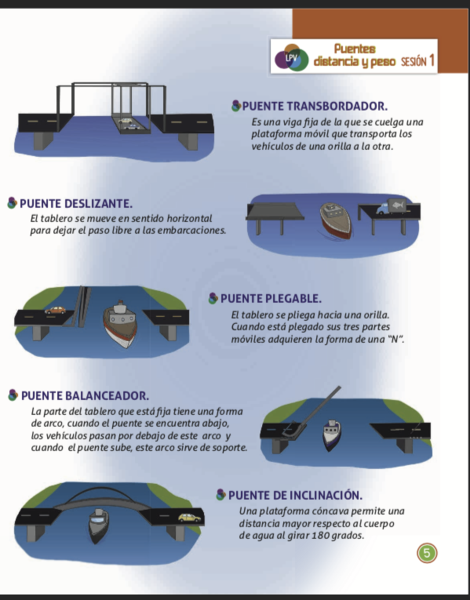 LPV Puentes distancia y peso SESIÓN 1

PUENTE TRANSBORDADOR.
Es una viga fija de la que se cuelga una plataforma móvil que transporta los vehículos de una orilla a la otra.

PUENTE DESLIZANTE.
El tablero se mueve en sentido horizontal para dejar el paso libre a las embarcaciones.

PUENTE PLEGABLE.
El tablero se pliega hacia una orilla. Cuando está plegado sus tres partes móviles adquieren la forma de una "N".

PUENTE BALANCEADOR.
La parte del tablero que está fija tiene una forma de arco, cuando el puente se encuentra abajo, los vehículos pasan por debajo de este arco y cuando el puente sube, este arco sirve de soporte.

PUENTE DE INCLINACIÓN.
Una plataforma cóncava permite una distancia mayor respecto al cuerpo de agua al girar 180 grados.

5