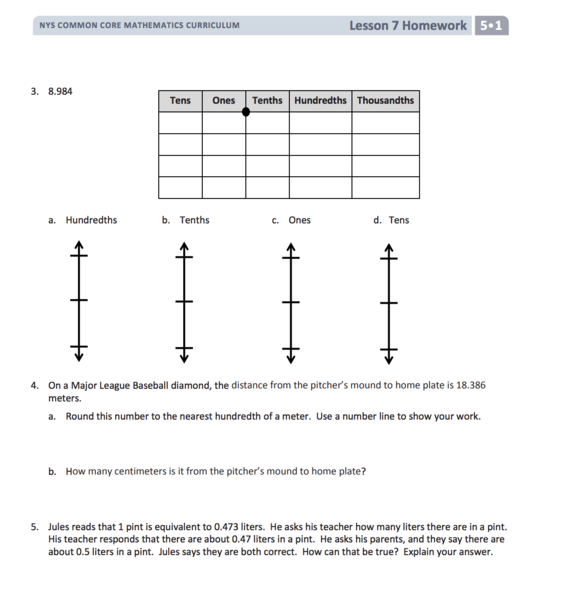 NYS COMMON CORE MATHEMATICS CURRICULUM

Lesson 7 Homework 5•1

3. 8.984

| Tens | Ones | Tenths | Hundredths | Thousandths |
|---|---|---|---|---|
| | | | | |
| | | | | |
| | | | | |
| | | | | |

a. Hundredths

b. Tenths

c. Ones

d. Tens

4. On a Major League Baseball diamond, the distance from the pitcher's mound to home plate is 18.386 meters.

a. Round this number to the nearest hundredth of a meter. Use a number line to show your work.

b. How many centimeters is it from the pitcher's mound to home plate?

5. Jules reads that 1 pint is equivalent to 0.473 liters. He asks his teacher how many liters there are in a pint. His teacher responds that there are about 0.47 liters in a pint. He asks his parents, and they say there are about 0.5 liters in a pint. Jules says they are both correct. How can that be true? Explain your answer.