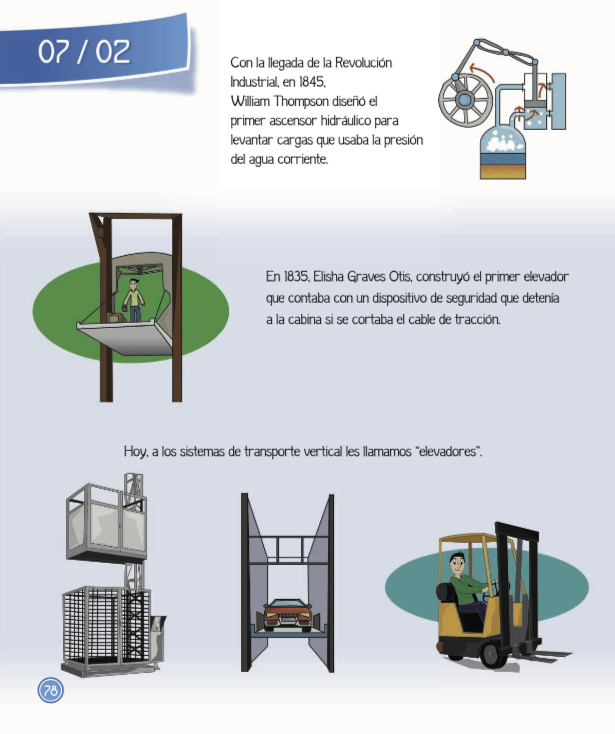 07 / 02

Con la llegada de la Revolución Industrial, en 1845, William Thompson diseñó el primer ascensor hidráulico para levantar cargas que usaba la presión del agua corriente.

En 1835, Elisha Graves Otis, construyó el primer elevador que contaba con un dispositivo de seguridad que detenía a la cabina si se cortaba el cable de tracción.

Hoy, a los sistemas de transporte vertical les llamamos "elevadores".

78