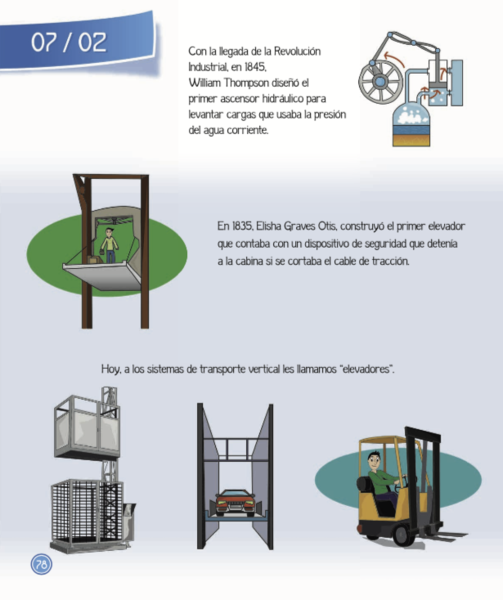 07 / 02

Con la llegada de la Revolución Industrial, en 1845, William Thompson diseñó el primer ascensor hidráulico para levantar cargas que usaba la presión del agua corriente.

En 1835, Elisha Graves Otis, construyó el primer elevador que contaba con un dispositivo de seguridad que detenía a la cabina si se cortaba el cable de tracción.

Hoy, a los sistemas de transporte vertical les llamamos "elevadores".

78