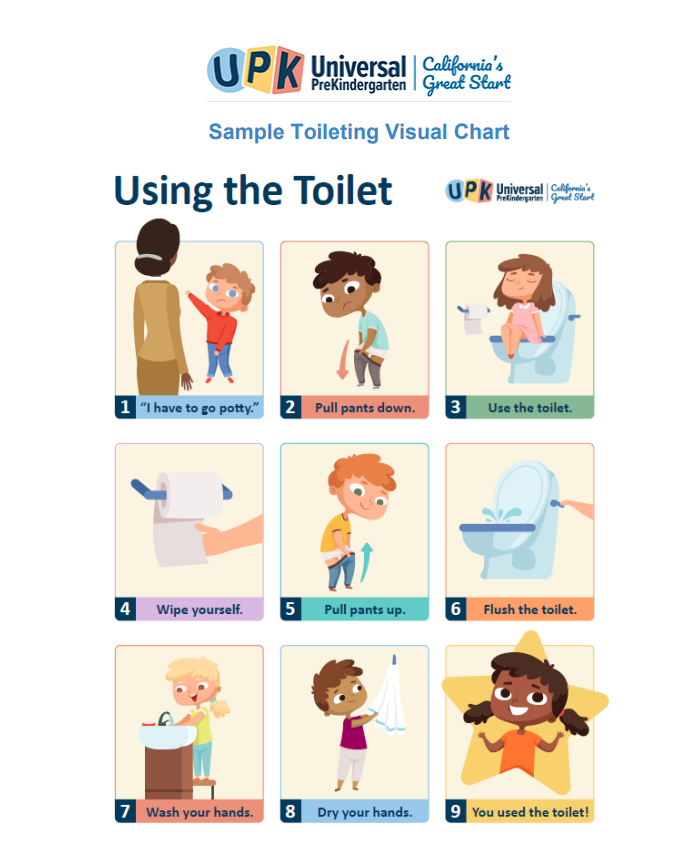 UPK Universal PreKindergarten | California's Great Start

Sample Toileting Visual Chart

Using the Toilet

UPK Universal PreKindergarten | California's Great Start

1 "I have to go potty."

2 Pull pants down.

3 Use the toilet.

4 Wipe yourself.

5 Pull pants up.

6 Flush the toilet.

7 Wash your hands.

8 Dry your hands.

9 You used the toilet!