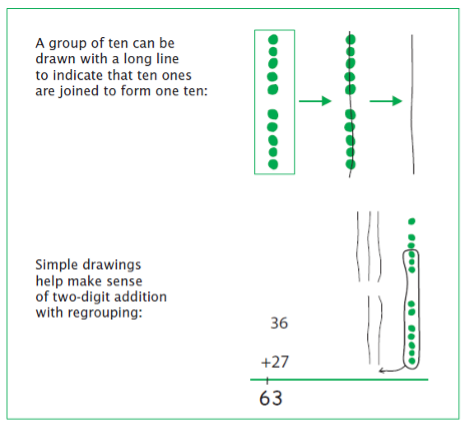 A group of ten can be drawn with a long line to indicate that ten ones are joined to form one ten:

Simple drawings help make sense of two-digit addition with regrouping:

36

+27

63