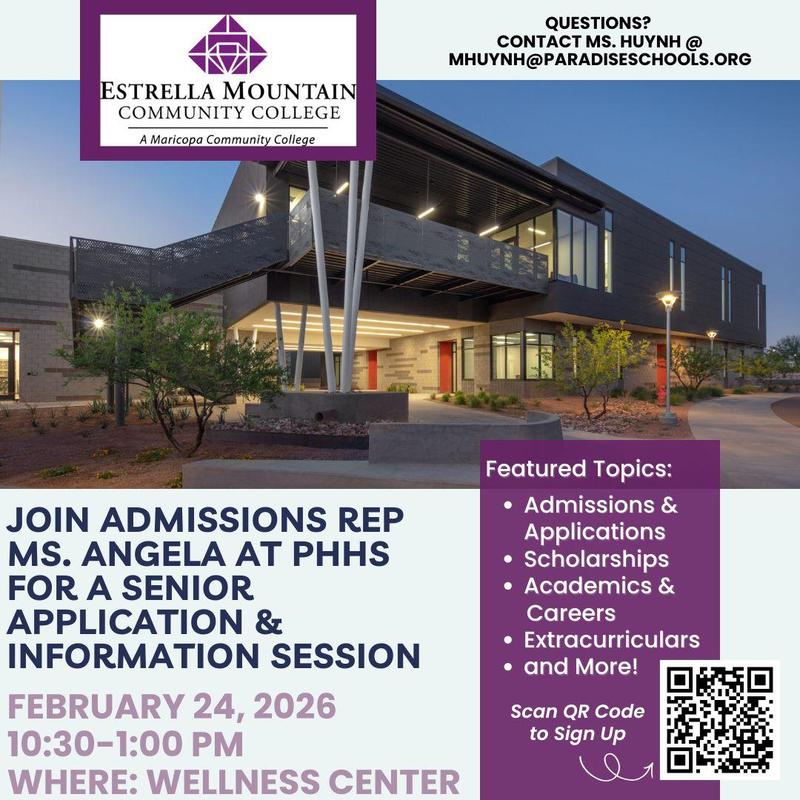 ESTRELLA MOUNTAIN
COMMUNITY COLLEGE
A Maricopa Community College

QUESTIONS?
CONTACT MS. HUYNH @
MHUYNH@PARADISESCHOOLS.ORG

JOIN ADMISSIONS REP MS. ANGELA AT PHHS FOR A SENIOR APPLICATION & INFORMATION SESSION

FEBRUARY 24, 2026
10:30-1:00 PM
WHERE: WELLNESS CENTER

Featured Topics:
• Admissions & Applications
• Scholarships
• Academics & Careers
• Extracurriculars
• and More!

Scan QR Code to Sign Up